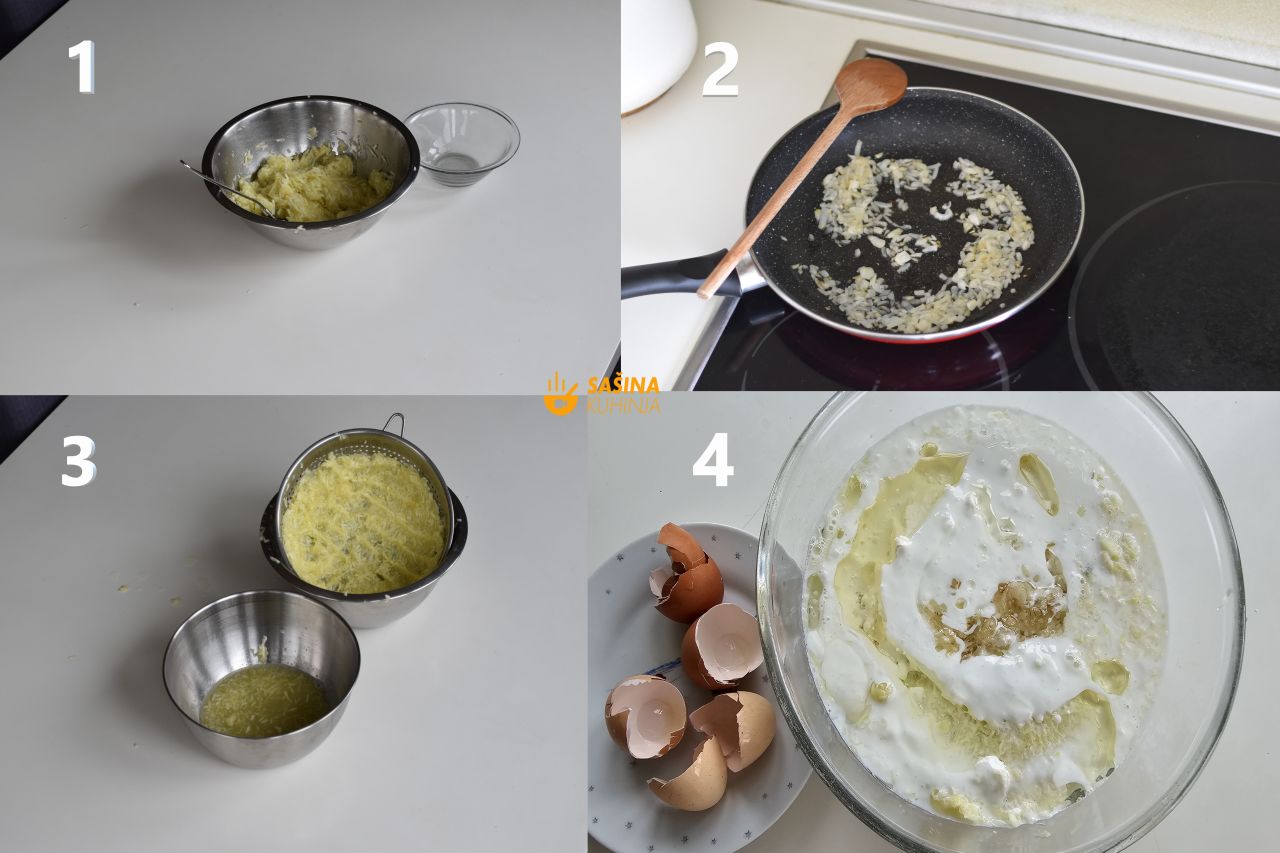 1
2
SAŠINA KUHINJA
3
4