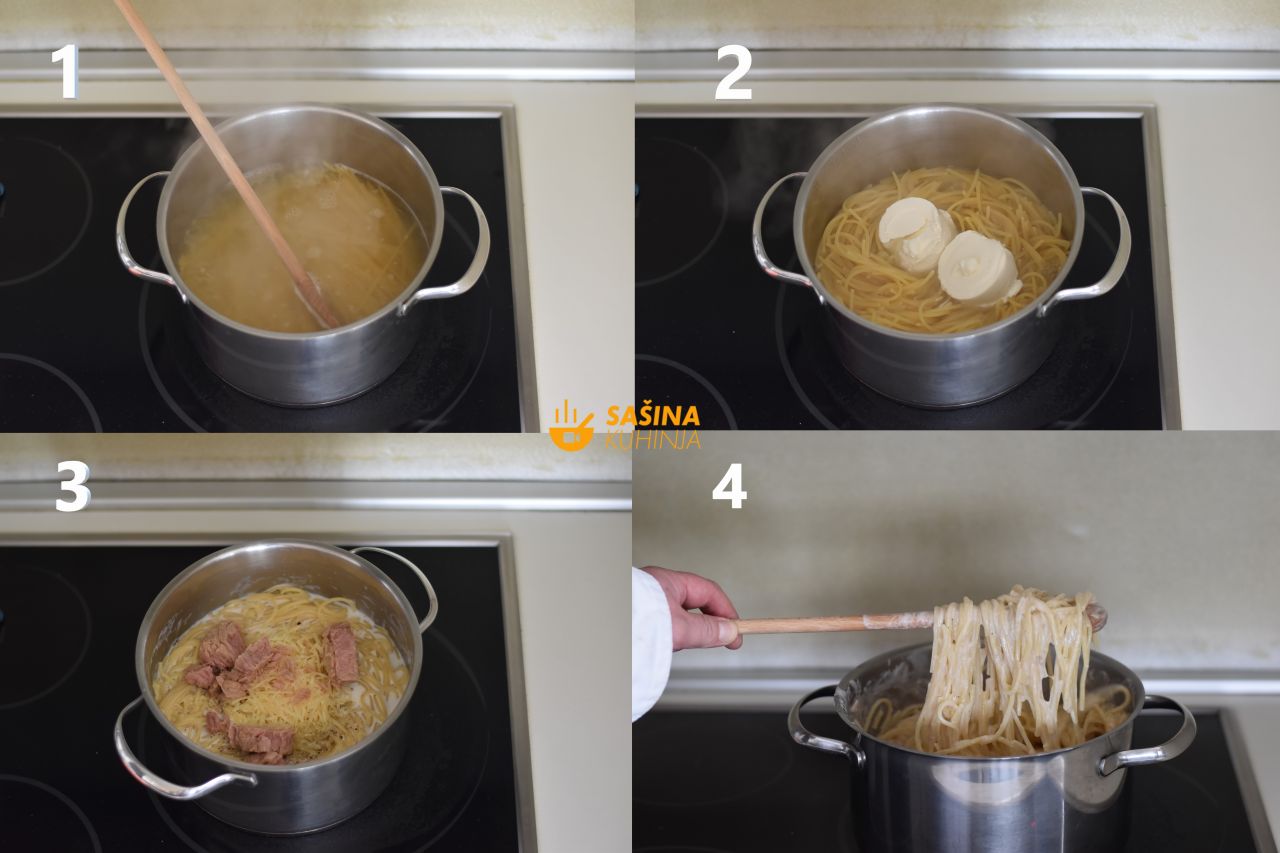 1

2

SAŠINA KUHINJA

3

4