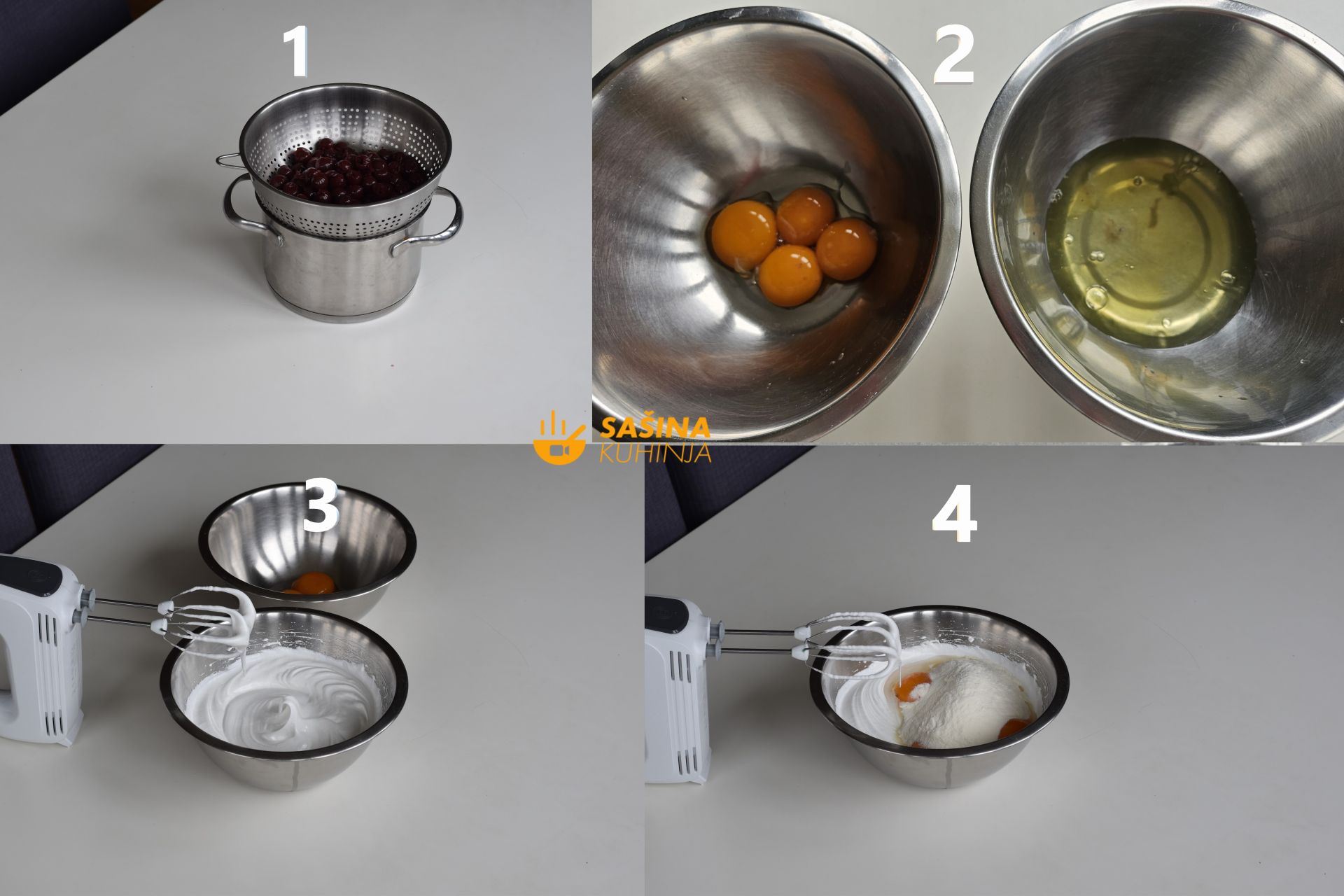 1

2

SAŠINA
KUHINJA

3

4